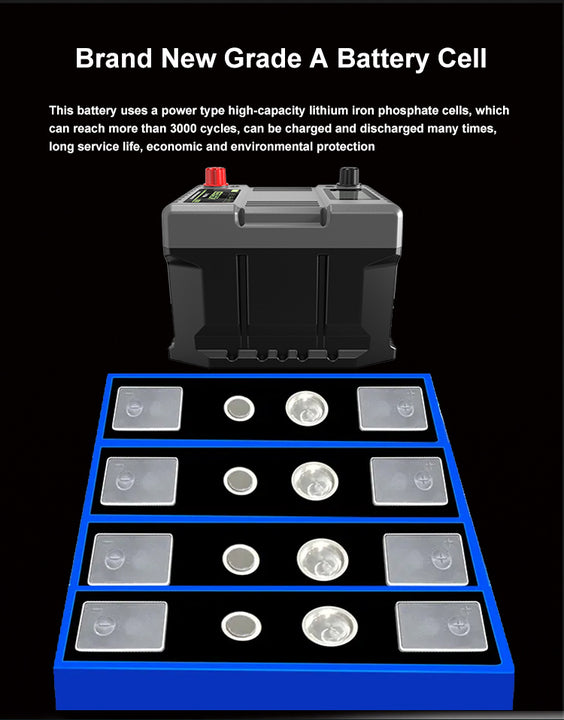 Brand New Grade A Battery Cell

This battery uses a power type high-capacity lithium iron phosphate cells, which can reach more than 3000 cycles, can be charged and discharged many times, long service life, economic and environmental protection