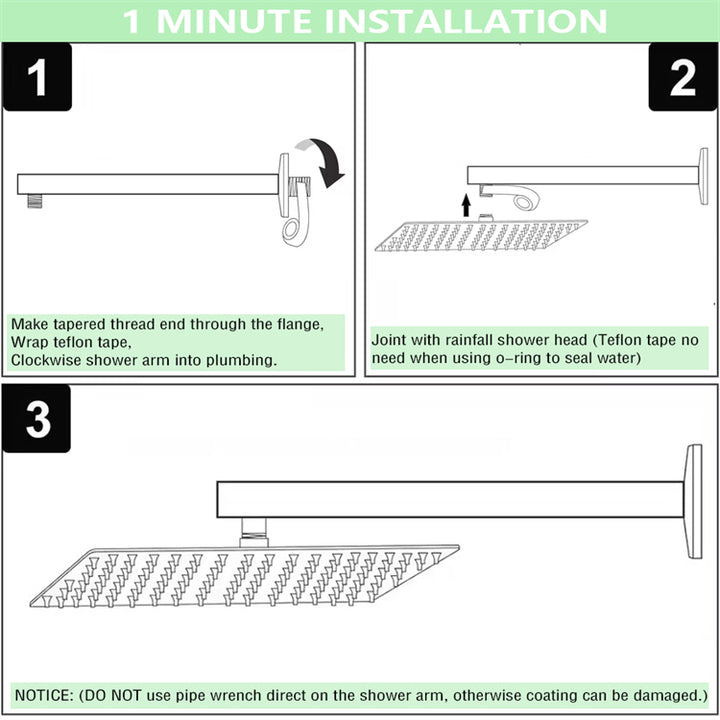 1 MINUTE INSTALLATION

1

Make tapered thread end through the flange,
Wrap teflon tape,
Clockwise shower arm into plumbing.

2

Joint with rainfall shower head (Teflon tape no need when using o-ring to seal water)

3

NOTICE: (DO NOT use pipe wrench direct on the shower arm, otherwise coating can be damaged.)