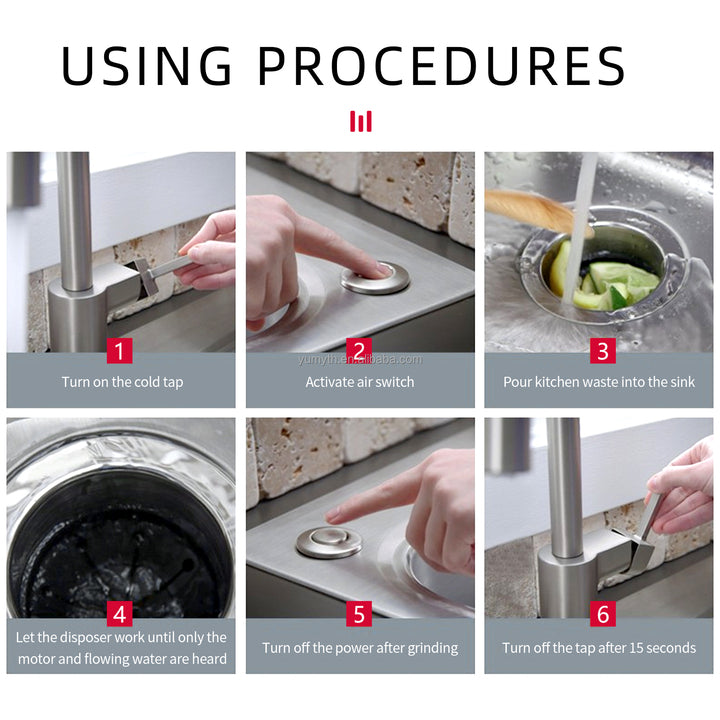 USING PROCEDURES

1
Turn on the cold tap

2
yumyth.en.alibaba.com
Activate air switch

3
Pour kitchen waste into the sink

4
Let the disposer work until only the motor and flowing water are heard

5
Turn off the power after grinding

6
Turn off the tap after 15 seconds