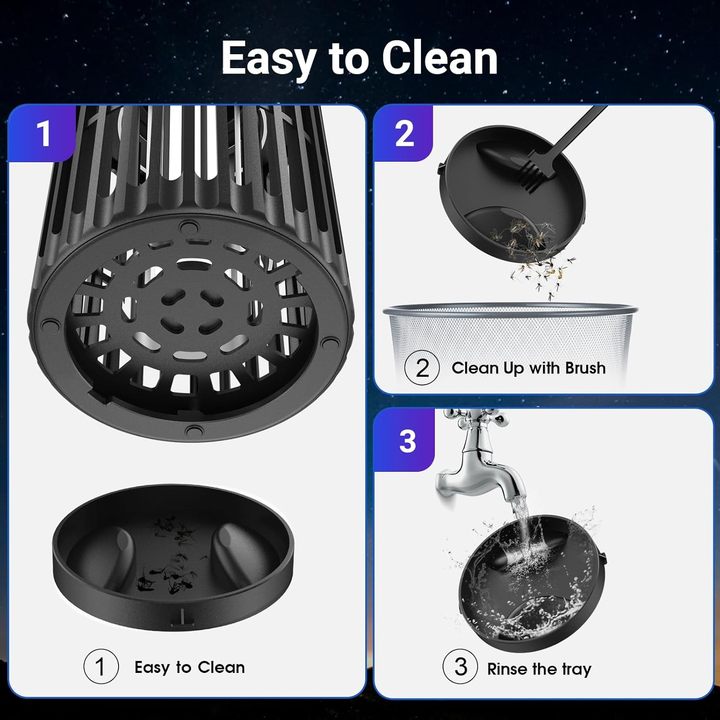 Easy to Clean

1

① Easy to Clean

2

② Clean Up with Brush

3

③ Rinse the tray