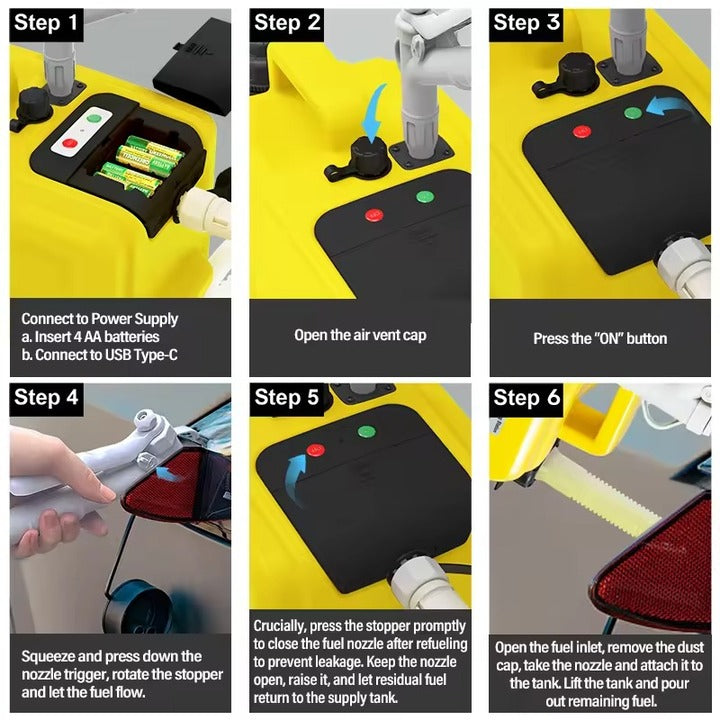 Step 1

Connect to Power Supply
a. Insert 4 AA batteries
b. Connect to USB Type-C

Step 2

Open the air vent cap

Step 3

Press the "ON" button

Step 4

Squeeze and press down the nozzle trigger, rotate the stopper and let the fuel flow.

Step 5

Crucially, press the stopper promptly to close the fuel nozzle after refueling to prevent leakage. Keep the nozzle open, raise it, and let residual fuel return to the supply tank.

Step 6

Open the fuel inlet, remove the dust cap, take the nozzle and attach it to the tank. Lift the tank and pour out remaining fuel.