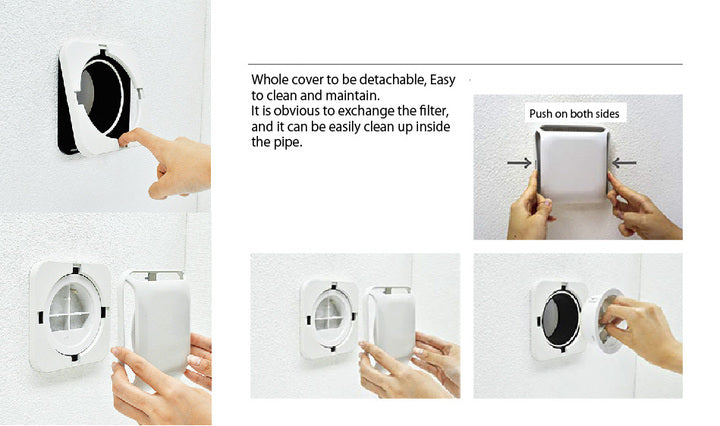 Whole cover to be detachable, Easy to clean and maintain.
It is obvious to exchange the filter, and it can be easily clean up inside the pipe.

Push on both sides